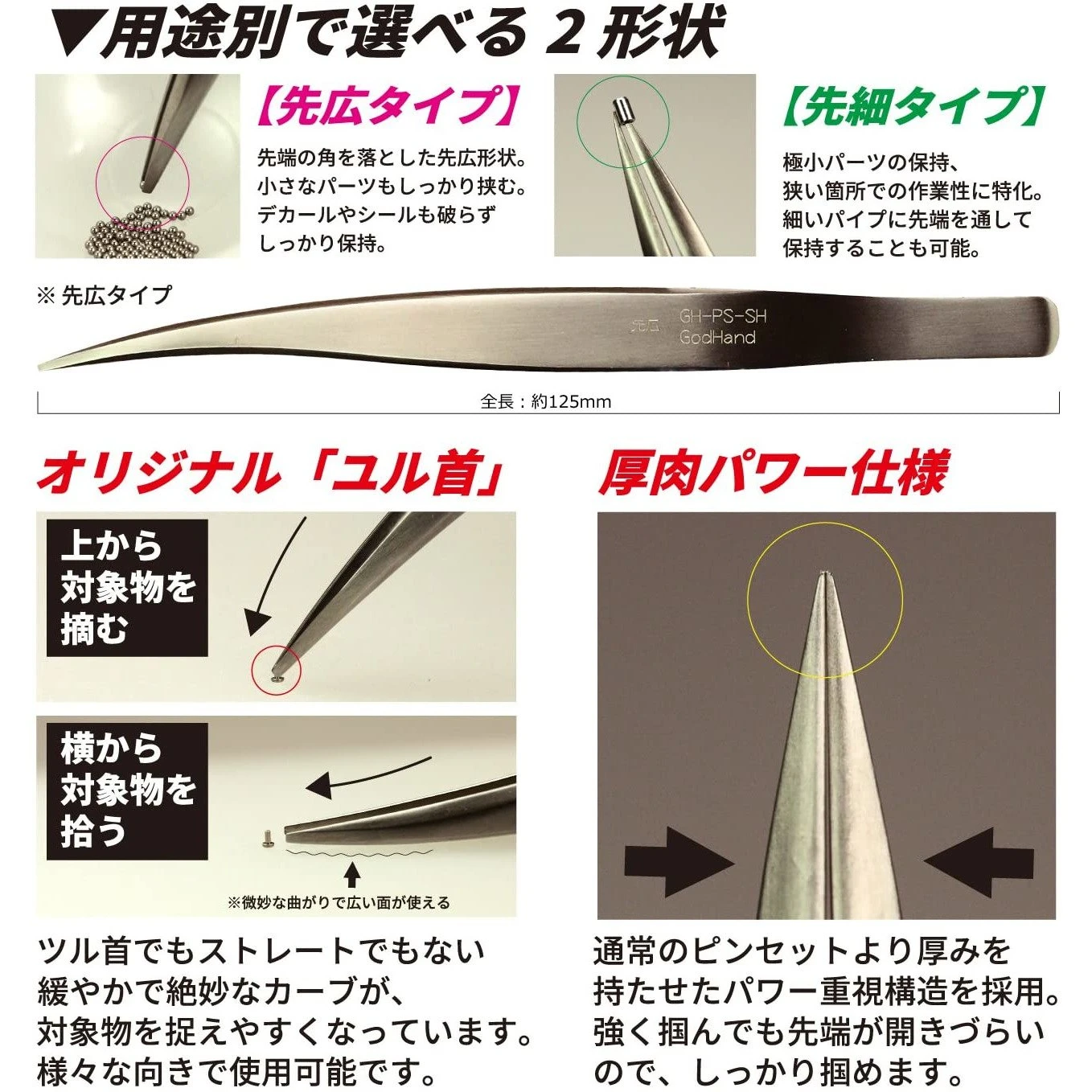 ▼用途別で選べる 2 形状

【先広タイプ】

先端の角を落とした先広形状。小さなパーツもしっかり挟む。デカールやシールも破らずしっかり保持。

【先細タイプ】

極小パーツの保持、狭い箇所での作業性に特化。細いパイプに先端を通して保持することも可能。

※ 先広タイプ

先広 GH-PS-SH GodHand

全長：約125mm

オリジナル「ユル首」

上から対象物を摘む

横から対象物を拾う

※微妙な曲がりで広い面が使える

ツル首でもストレートでもない緩やかで絶妙なカーブが、対象物を捉えやすくなっています。様々な向きで使用可能です。

厚肉パワー仕様

通常のピンセットより厚みを持たせたパワー重視構造を採用。強く掴んでも先端が開きづらいので、しっかり掴めます。